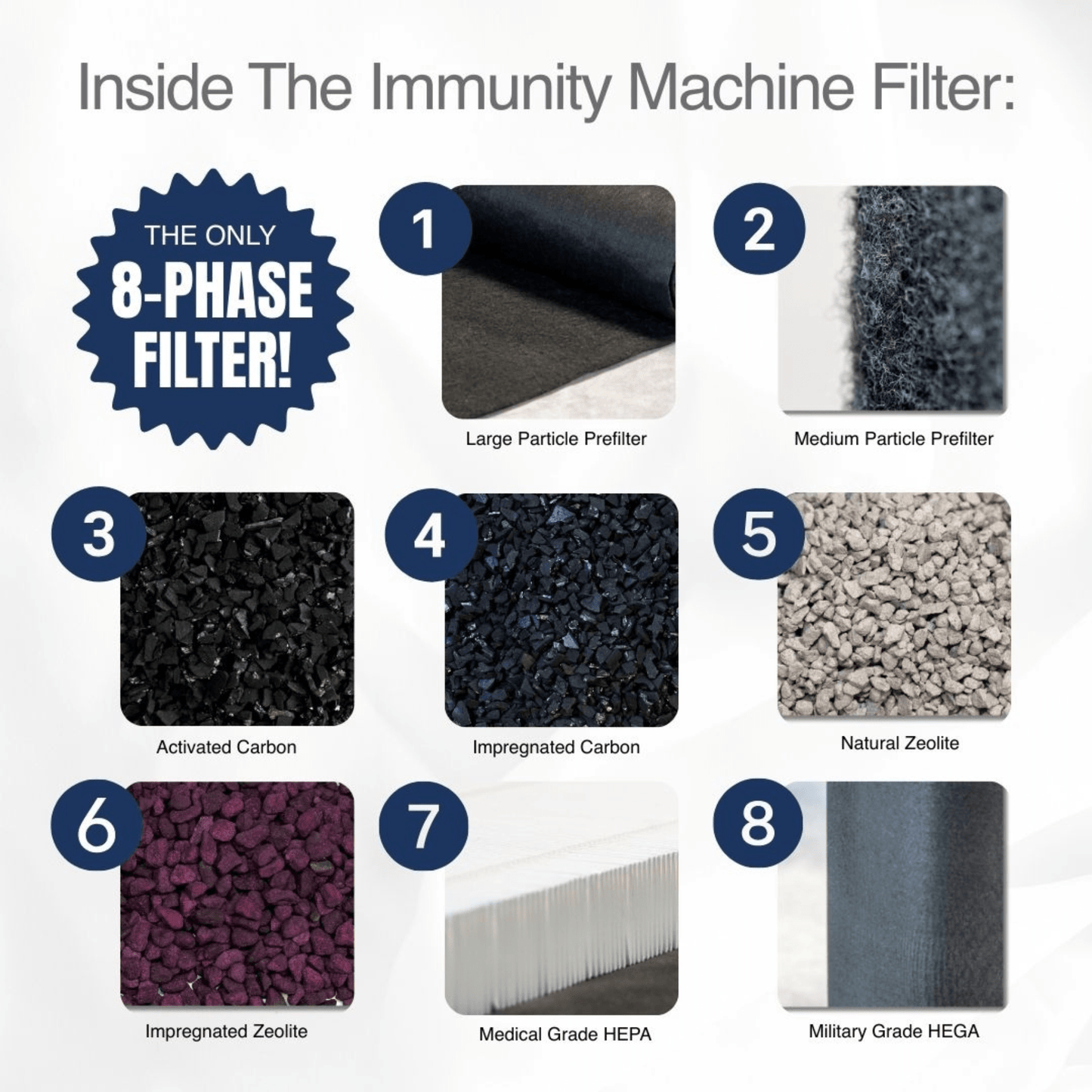 Inside The Immunity Machine Filter:

THE ONLY
8-PHASE
FILTER!

1
Large Particle Prefilter

2
Medium Particle Prefilter

3
Activated Carbon

4
Impregnated Carbon

5
Natural Zeolite

6
Impregnated Zeolite

7
Medical Grade HEPA

8
Military Grade HEGA